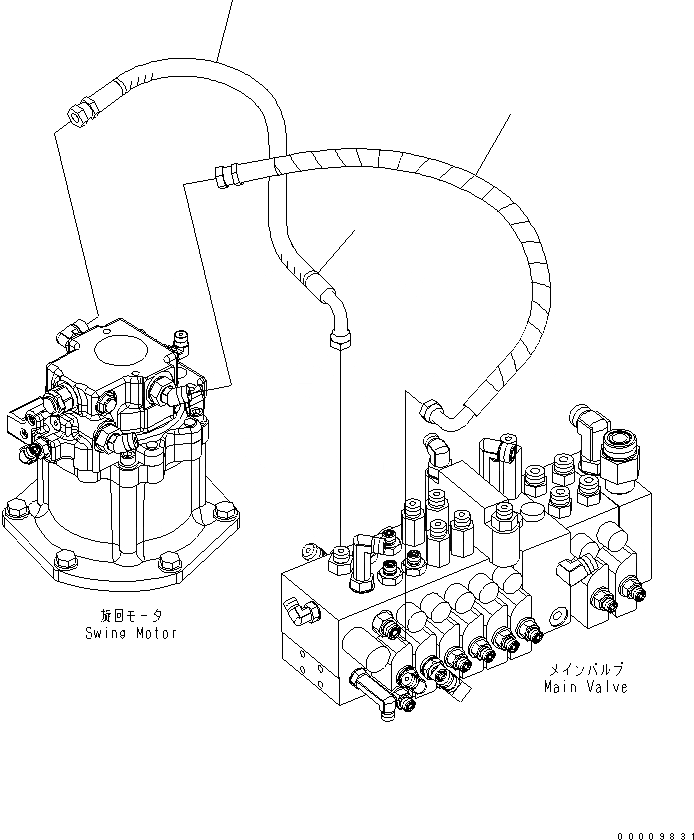 旋回モータ
Swing Motor

メインバルブ
Main Valve

00009831