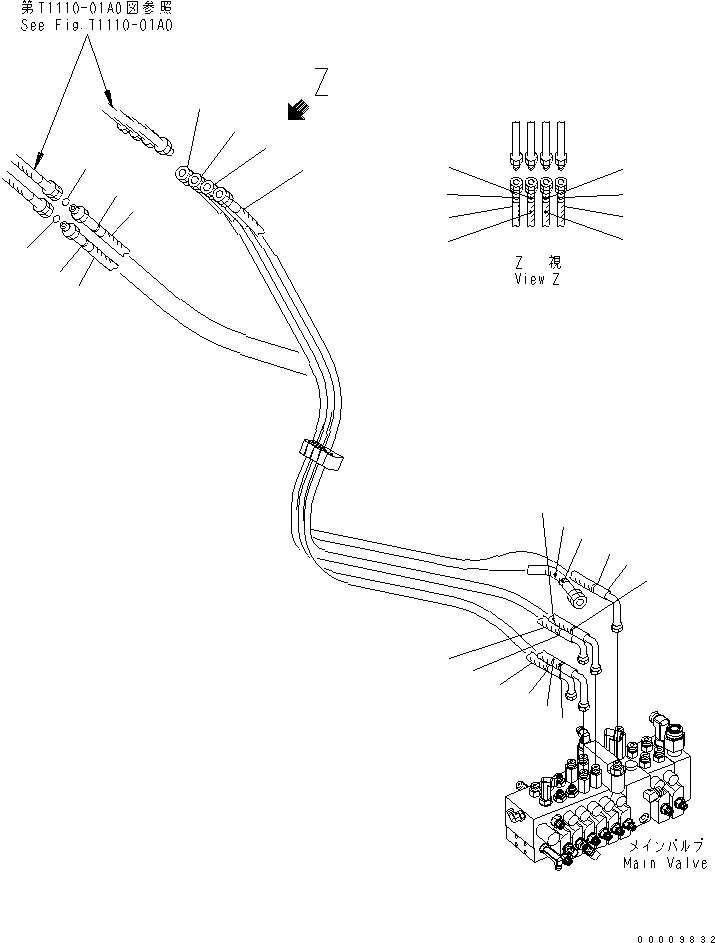 第T1110-01A0図参照
See Fig.T1110-01A0

Z

Z 視
View Z

メインバルブ
Main Valve

00009832