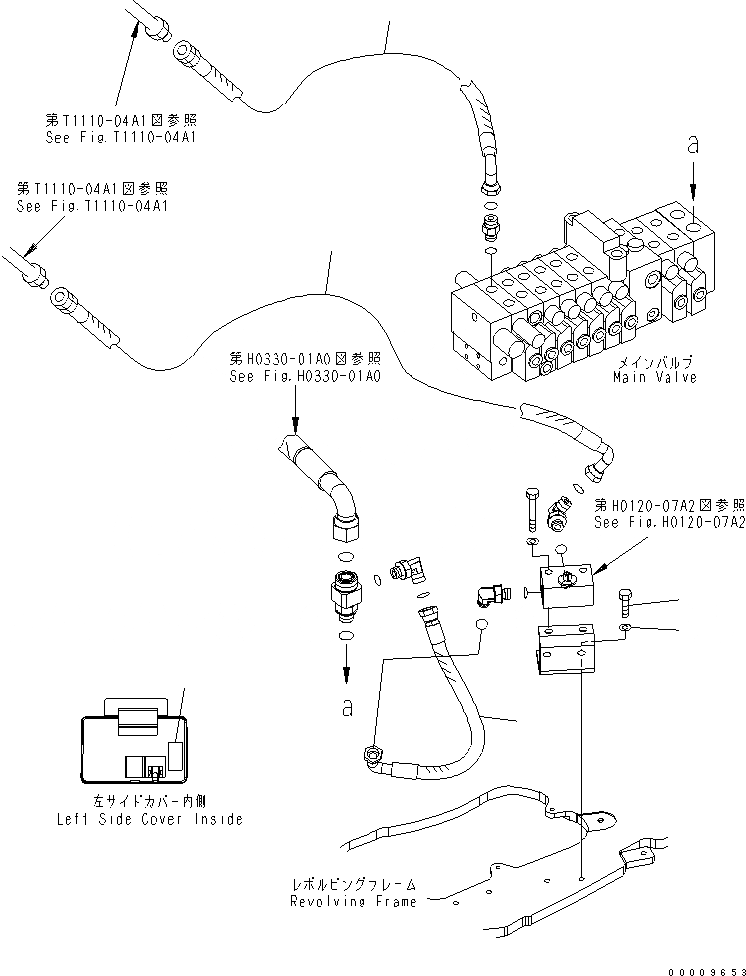 第T1110-04A1図参照
See Fig.T1110-04A1

第T1110-04A1図参照
See Fig.T1110-04A1

a

メインバルブ
Main Valve

第H0330-01A0図参照
See Fig.H0330-01A0

第H0120-07A2図参照
See Fig.H0120-07A2

a

左サイドカバー内側
Left Side Cover Inside

レボルビングフレーム
Revolving Frame

00009653