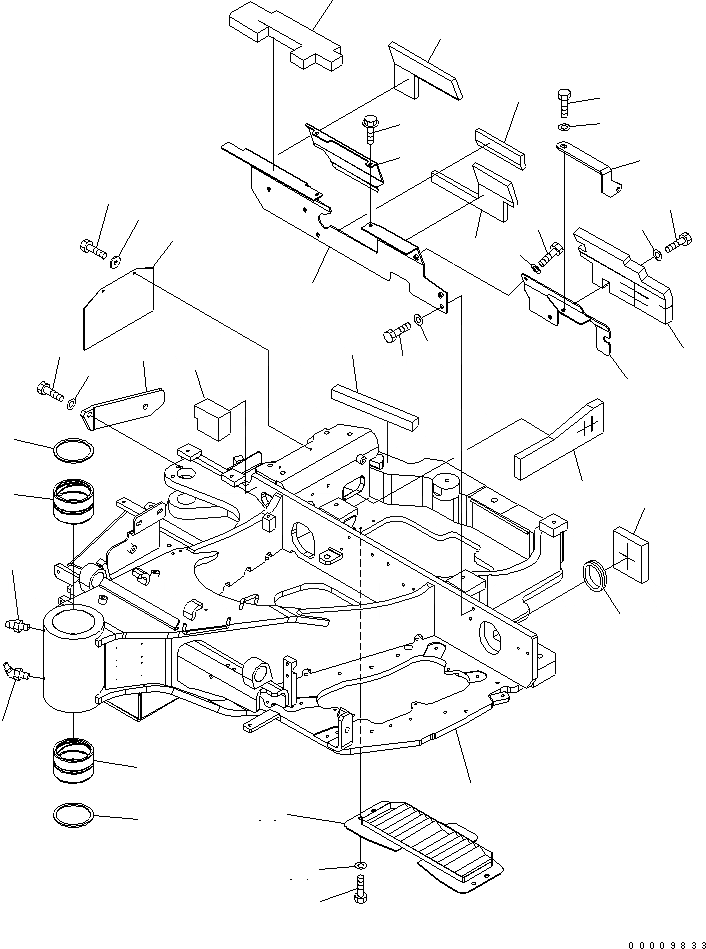 00009833