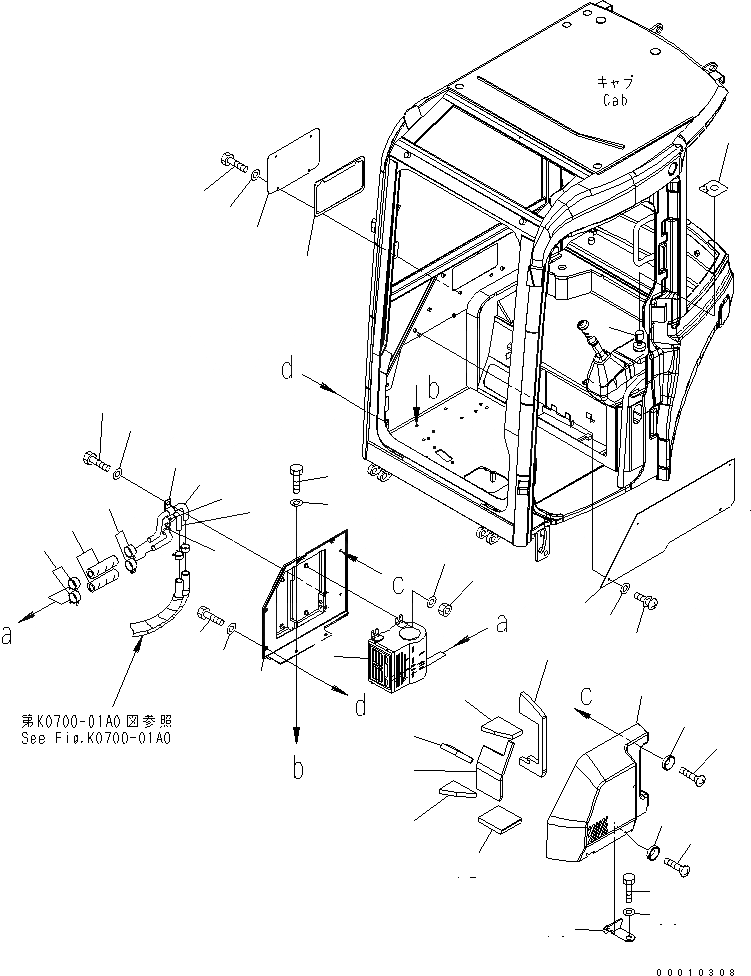 キャブ
Cab

d
b
c
a
a
d
b
c

第K0700-01A0図参照
See Fig.K0700-01A0

00010308