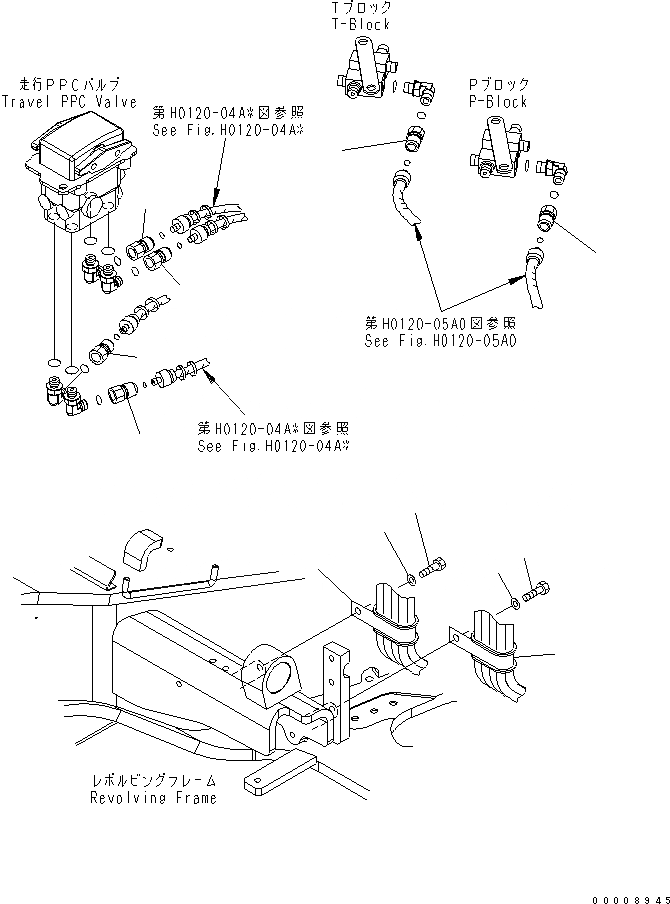 Tブロック
T-Block

走行PPCバルブ
Travel PPC Valve

第H0120-04A※図参照
See Fig.H0120-04A※

Pブロック
P-Block

第H0120-05A0図参照
See Fig.H0120-05A0

第H0120-04A※図参照
See Fig.H0120-04A※

レボルビングフレーム
Revolving Frame

00008945