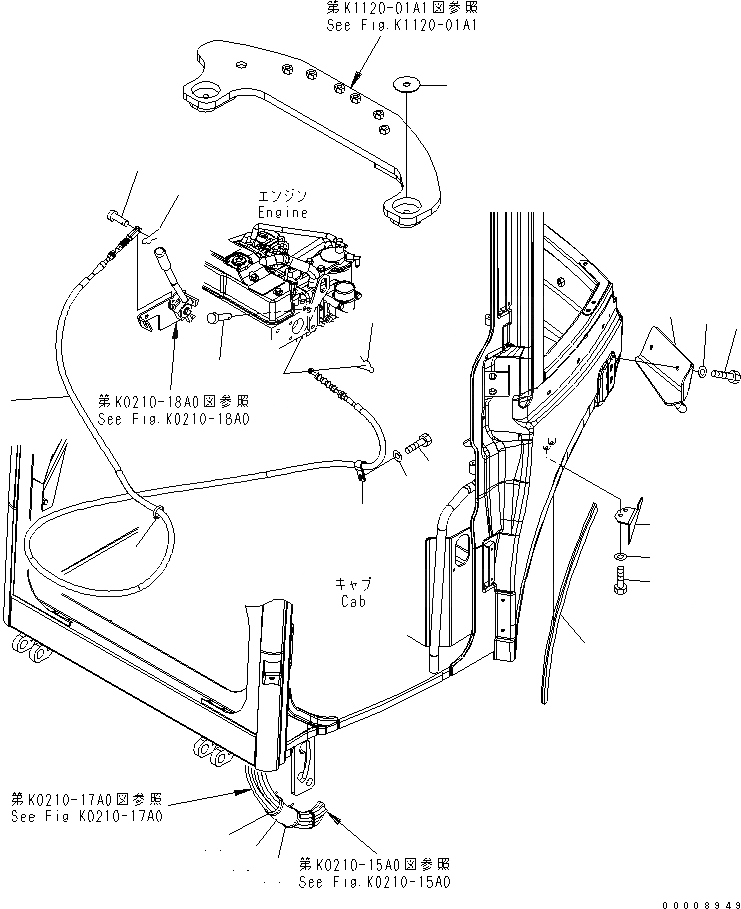 第K1120-01A1図参照
See Fig.K1120-01A1

エンジン
Engine

第K0210-18A0図参照
See Fig.K0210-18A0

キャブ
Cab

第K0210-17A0図参照
See Fig K0210-17A0

第K0210-15A0図参照
See Fig.K0210-15A0

00008949