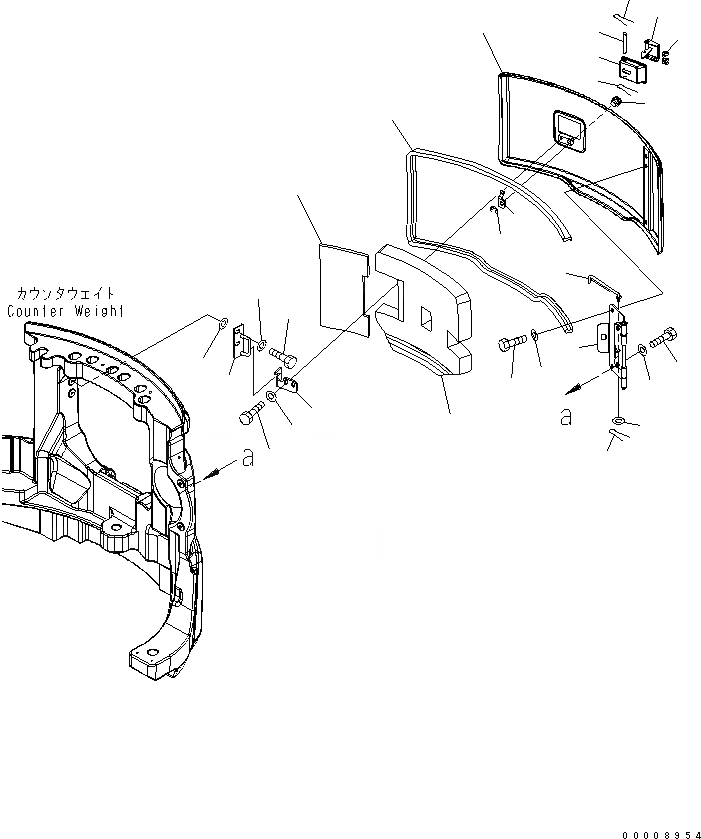 カウンタウェイト
Counter Weight

a

a

00008954