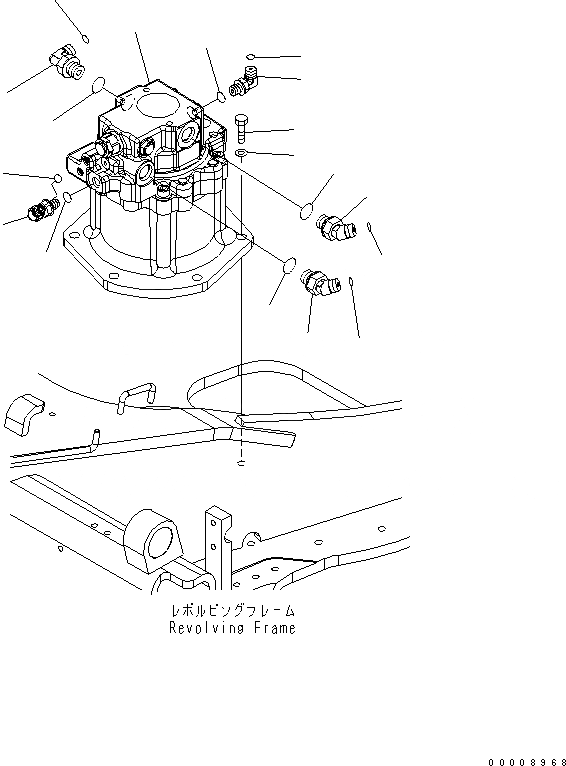 レボルビングフレーム
Revolving Frame

00008968