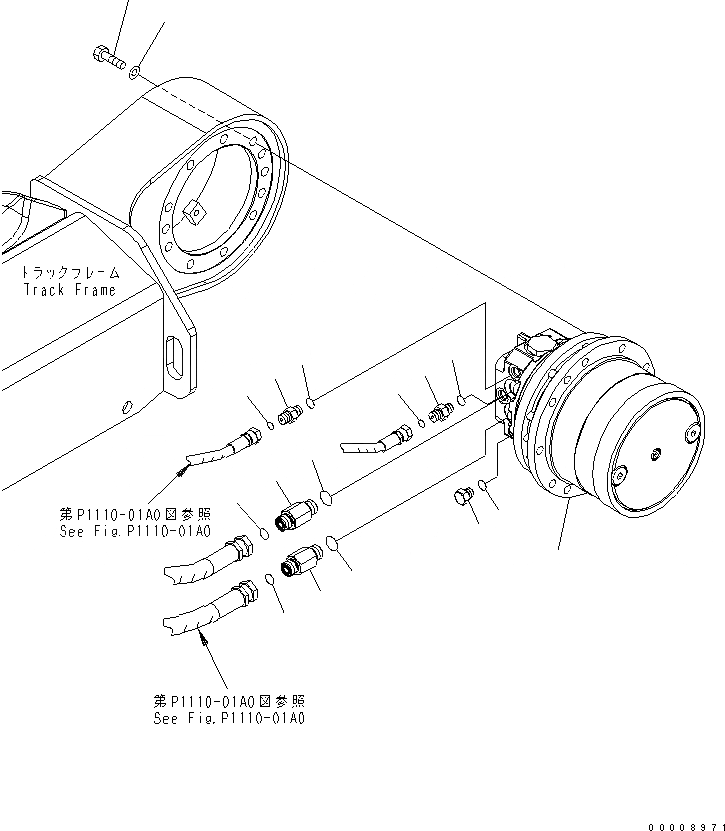 トラックフレーム
Track Frame

第P1110-01A0図参照
See Fig.P1110-01A0

第P1110-01A0図参照
See Fig.P1110-01A0

00008971