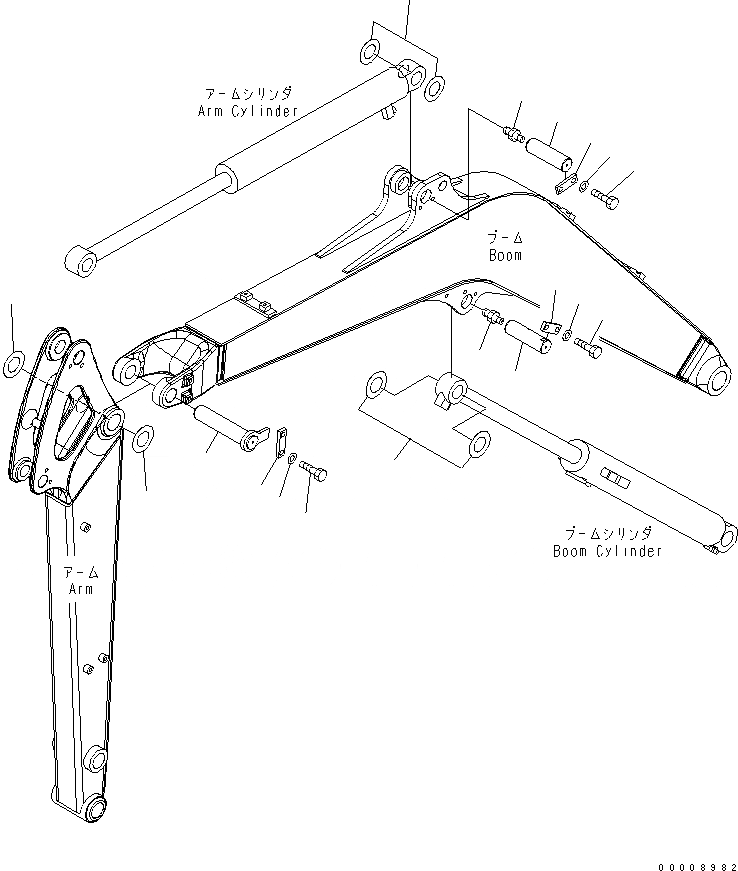 アームシリンダ
Arm Cylinder

ブーム
Boom

アーム
Arm

ブームシリンダ
Boom Cylinder

00008982