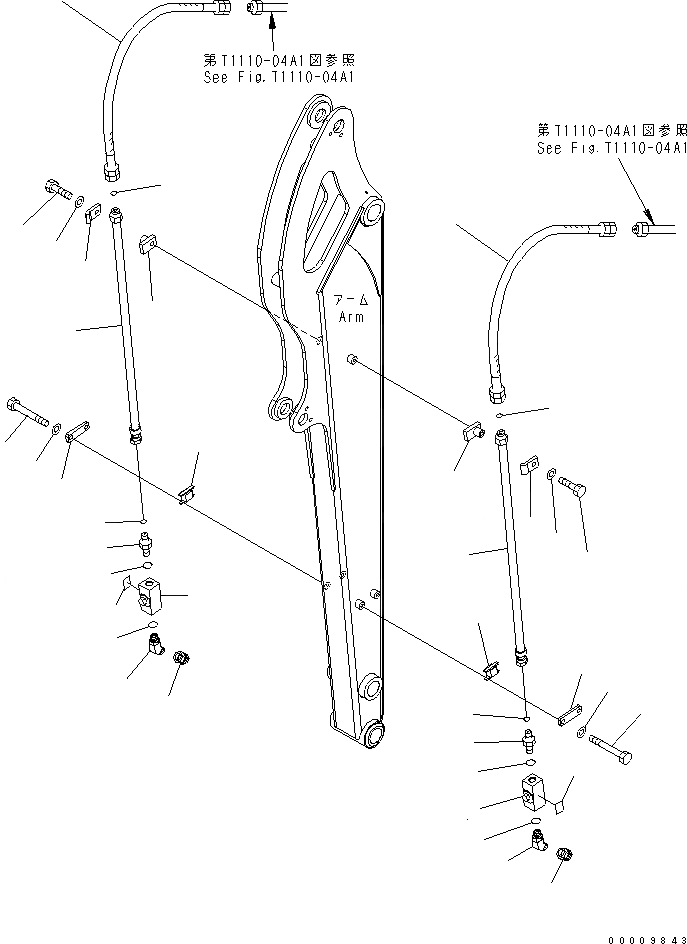 第T1110-04A1図参照
See Fig.T1110-04A1

第T1110-04A1図参照
See Fig.T1110-04A1

アーム
Arm

00009843