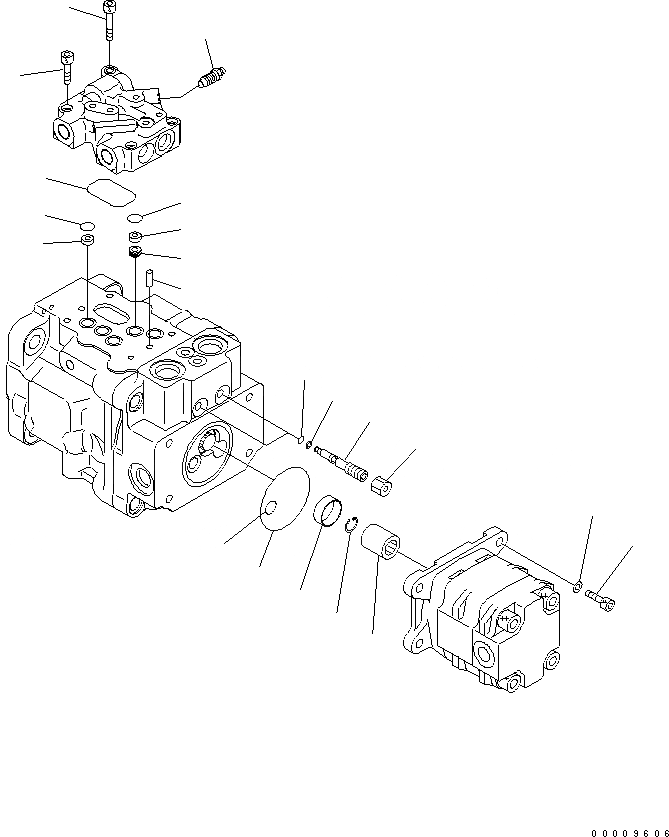 00009606