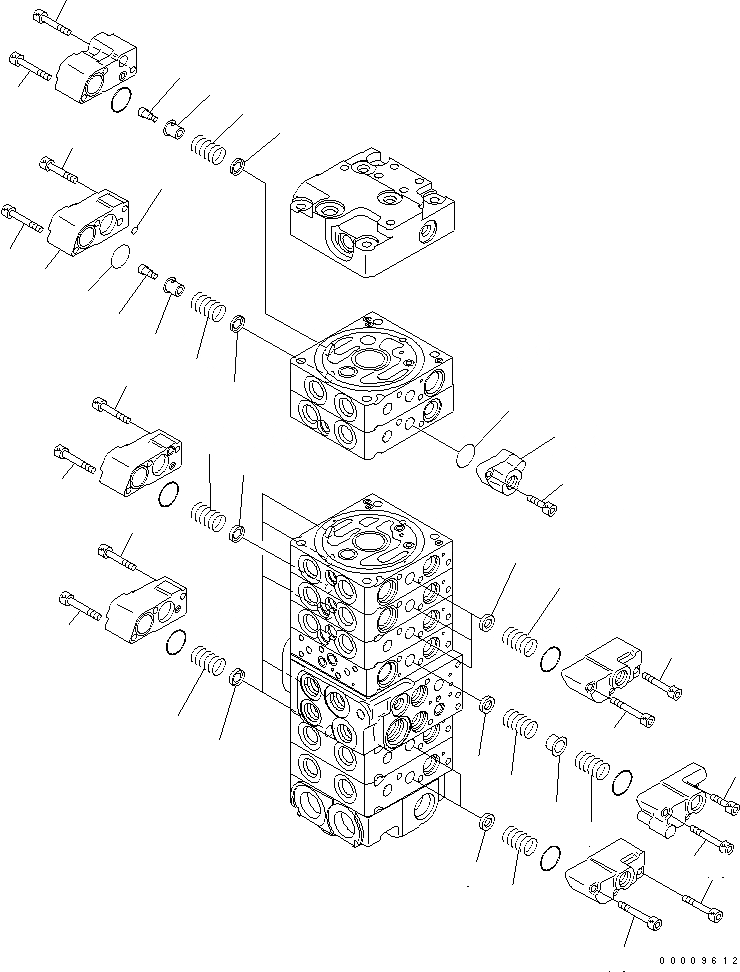 00009612