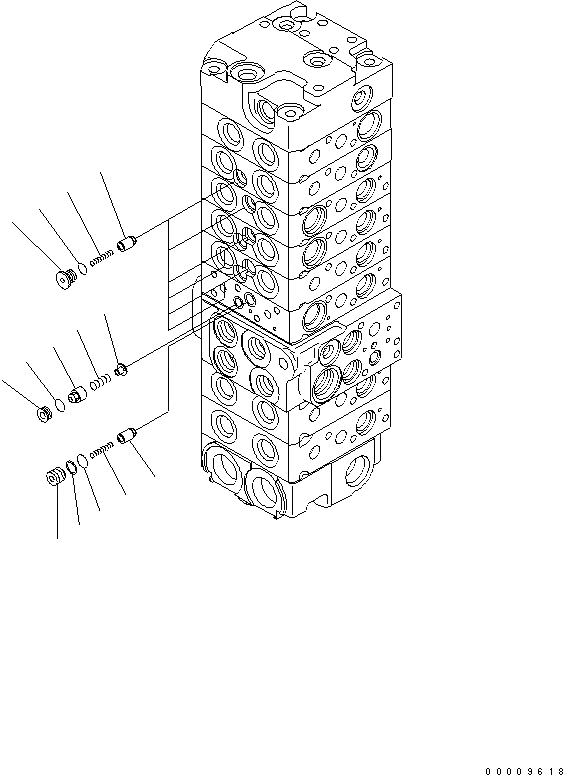 00009618