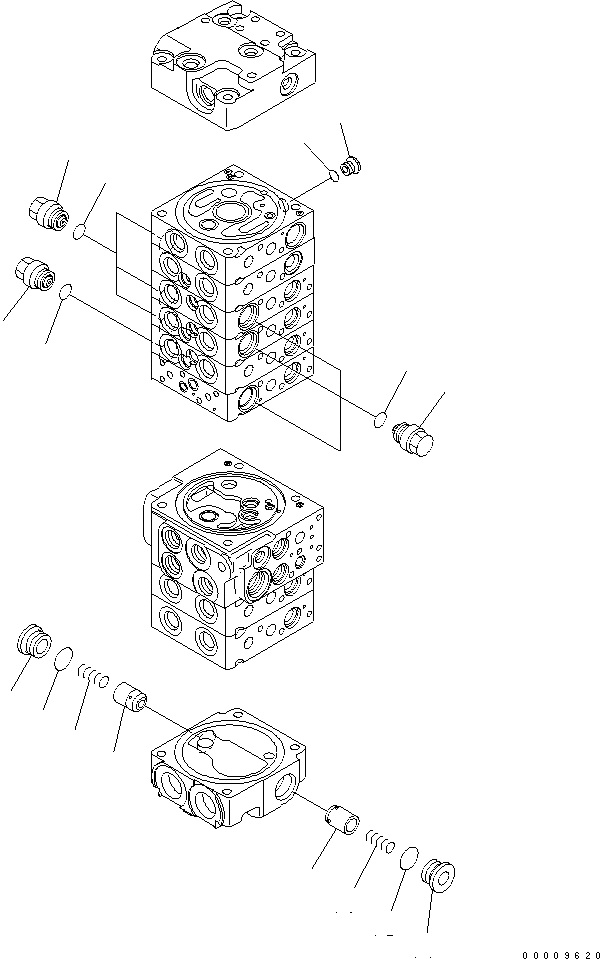 00009620