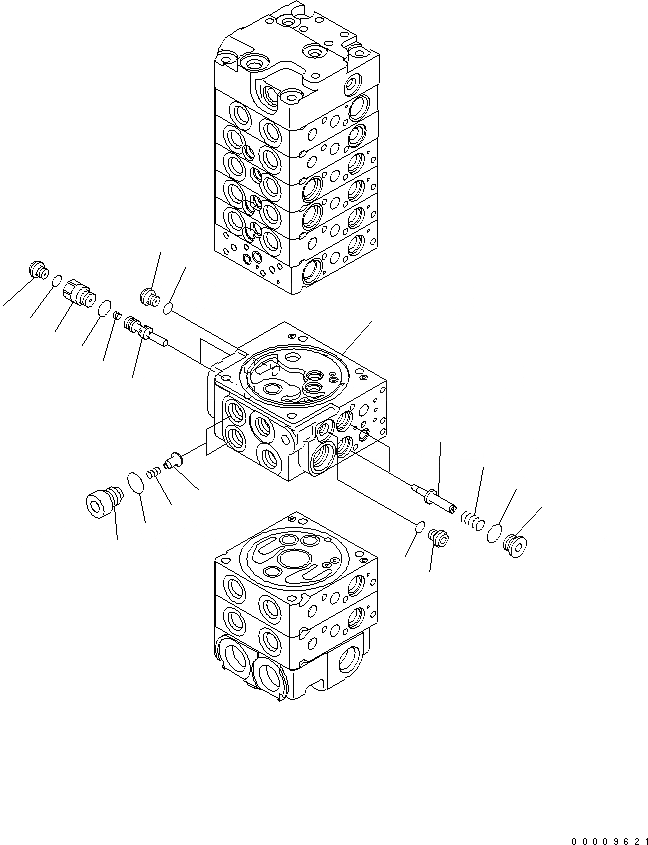 00009621