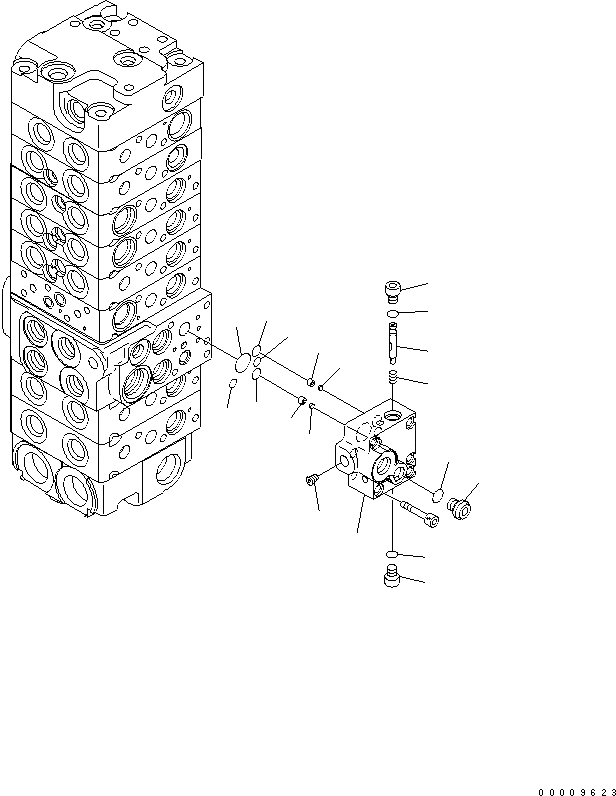 00009623