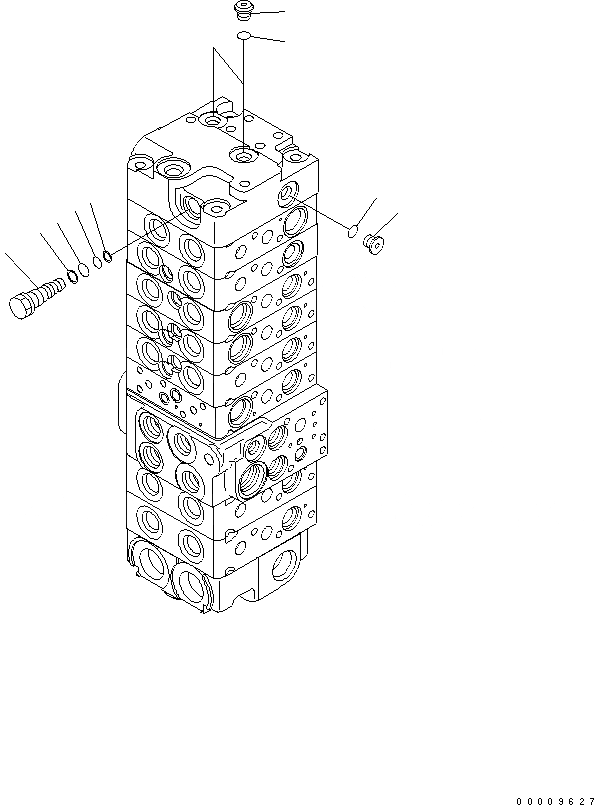 00009627