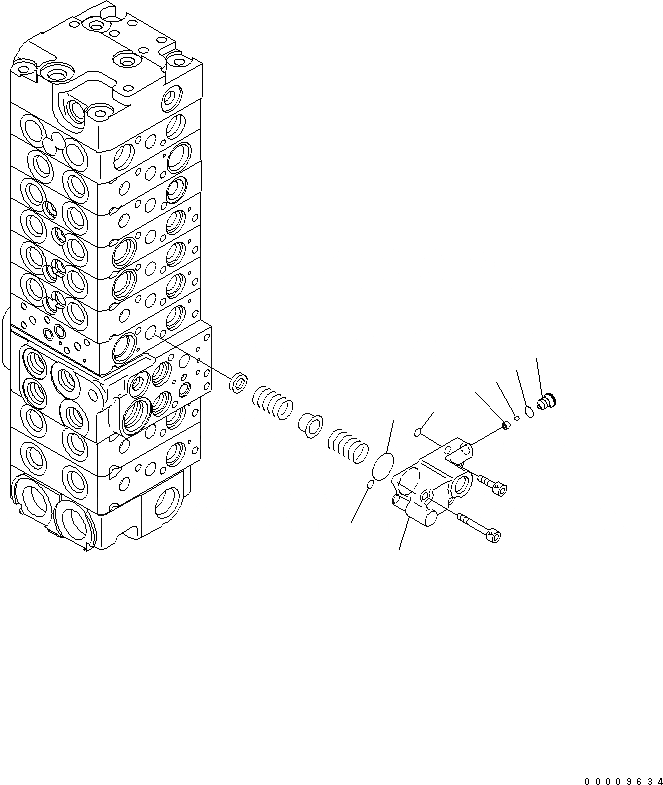 00009634