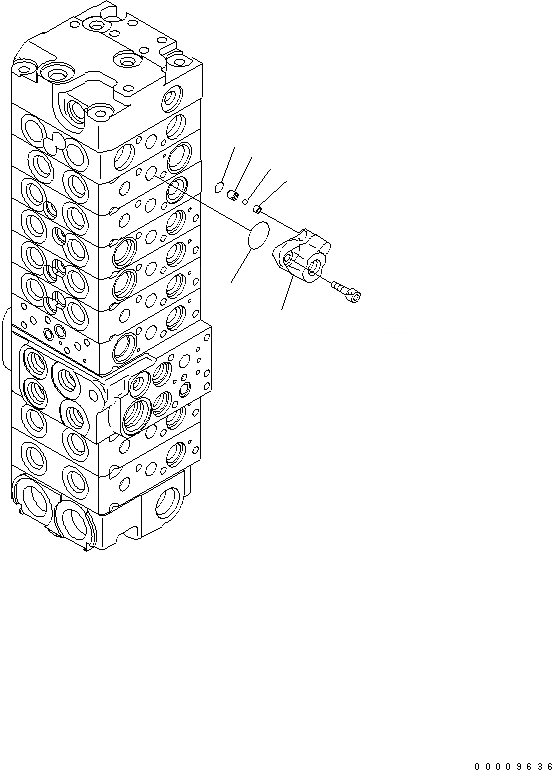 00009636