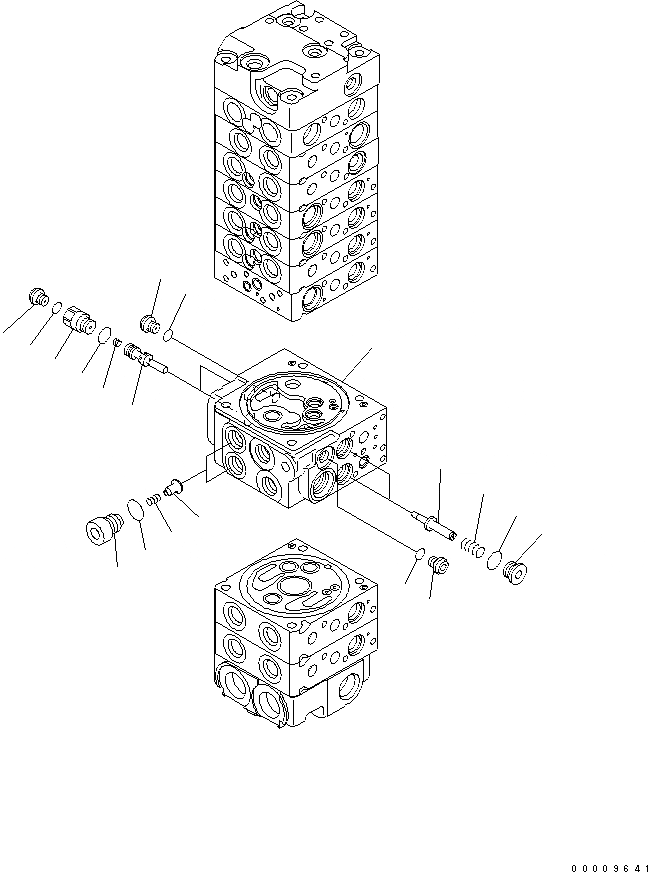 00009641