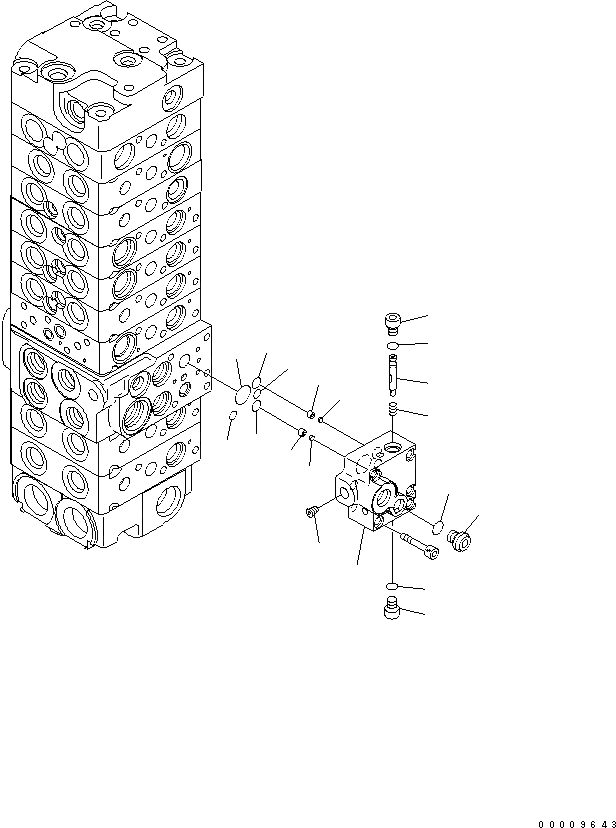 00009643