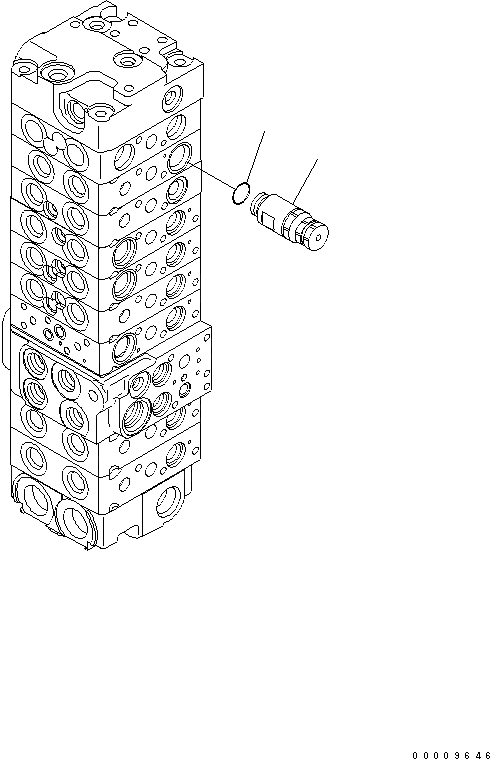 00009646