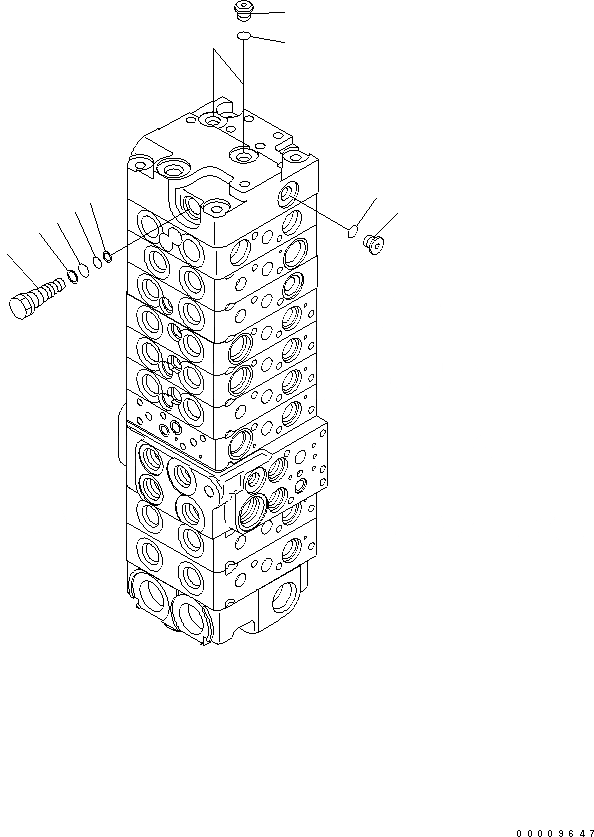 00009647