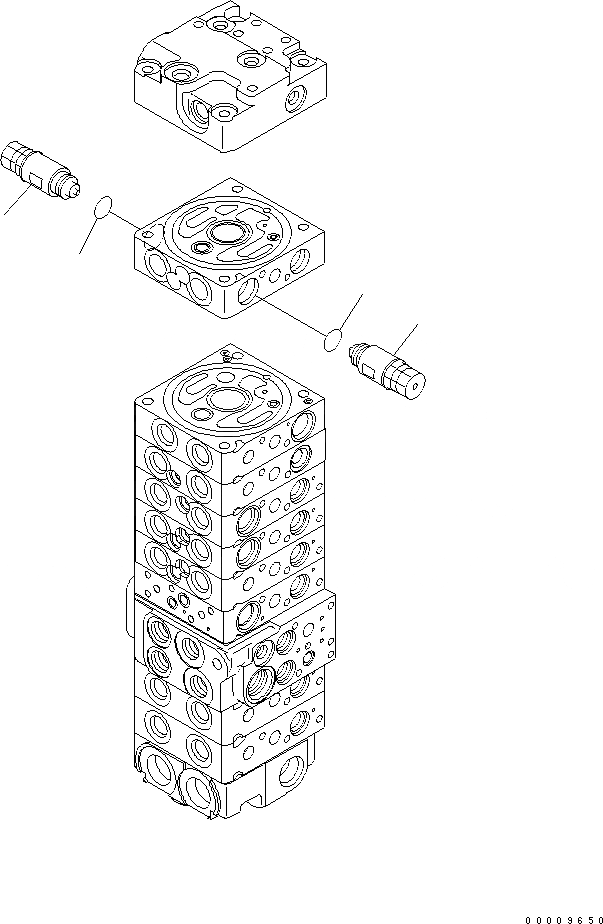 00009650