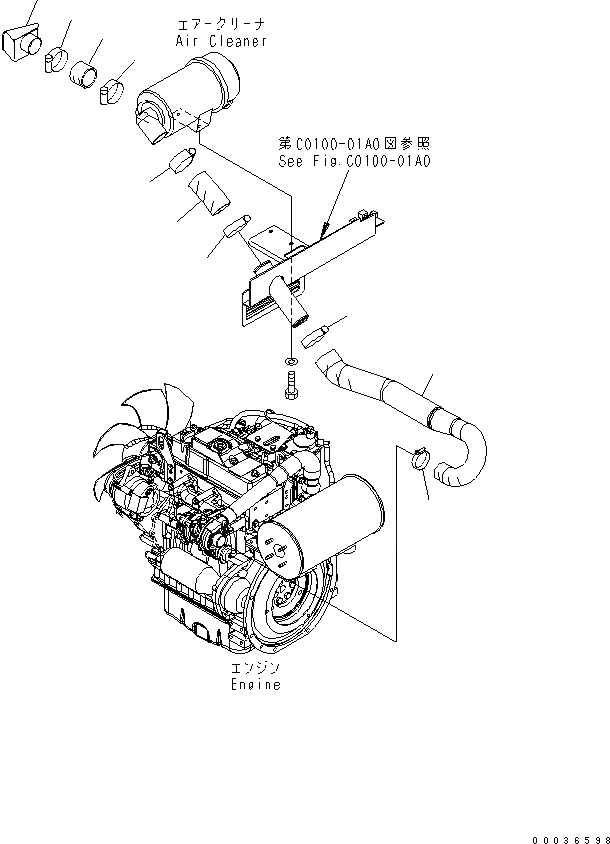 エアークリーナ
Air Cleaner

第C0100-01A0図参照
See Fig.C0100-01A0

エンジン
Engine

00036598