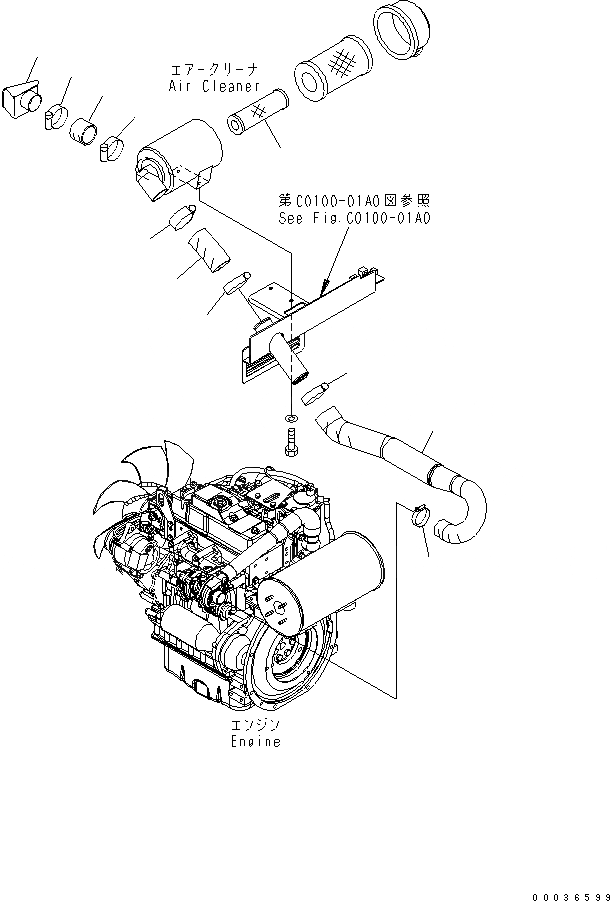 エアークリーナ
Air Cleaner

第C0100-01A0図参照
See Fig.C0100-01A0

エンジン
Engine

00036599