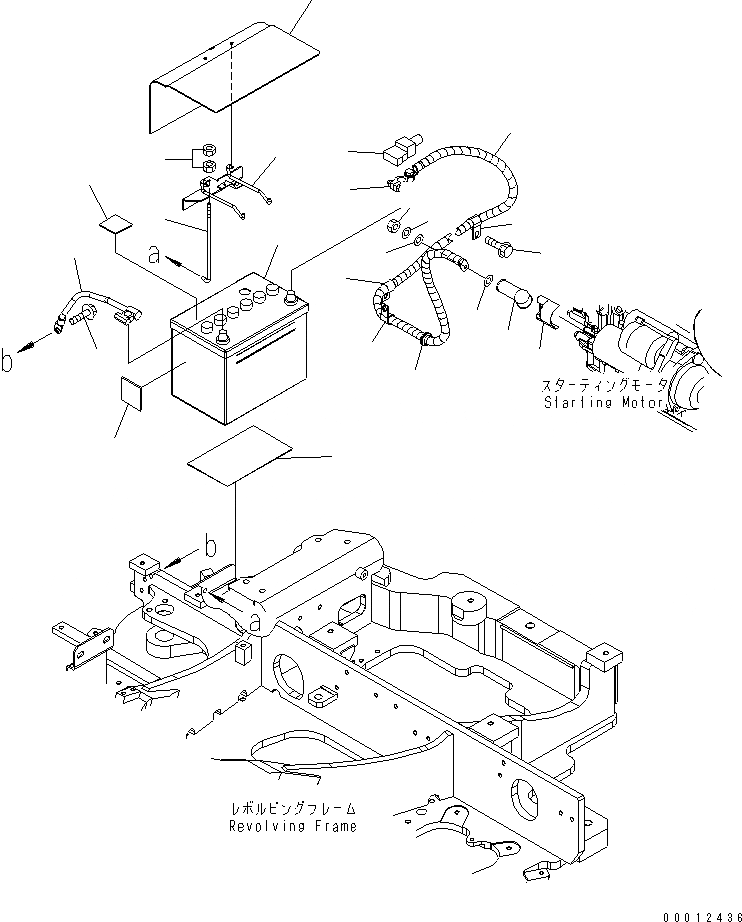 a

b

スターティングモータ
Starting Motor

b

a

レボルビングフレーム
Revolving Frame

00012436