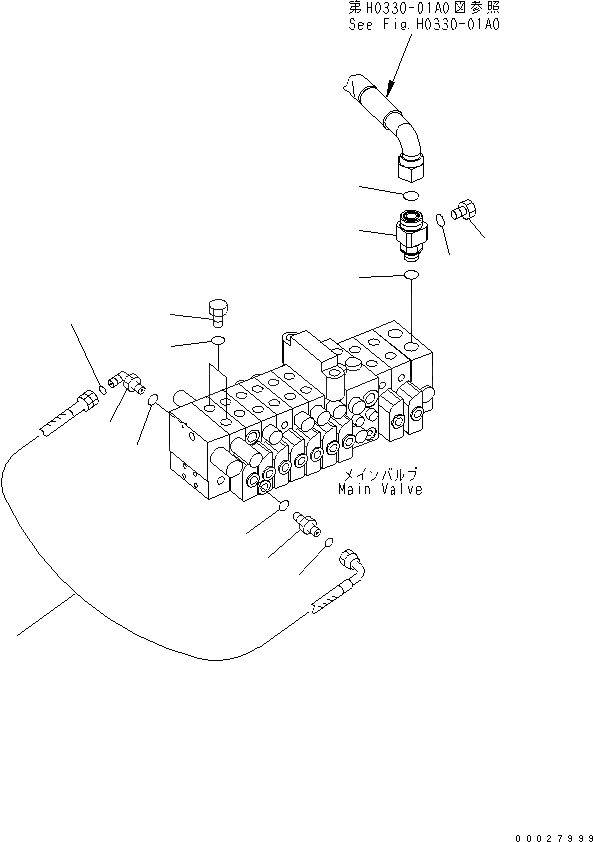 第H0330-01A0図参照
See Fig.H0330-01A0

メインバルブ
Main Valve

00027999