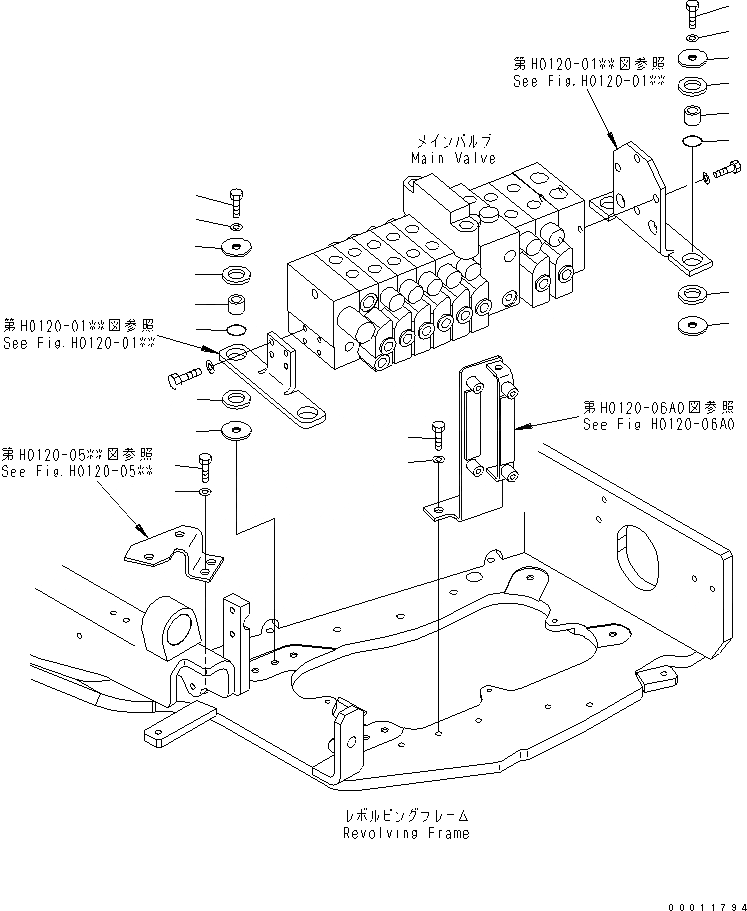 第H0120-01**図参照
See Fig.H0120-01**

メインバルブ
Main Valve

第H0120-01**図参照
See Fig.H0120-01**

第H0120-06A0図参照
See Fig H0120-06A0

第H0120-05**図参照
See Fig.H0120-05**

レボルビングフレーム
Revolving Frame

00011794