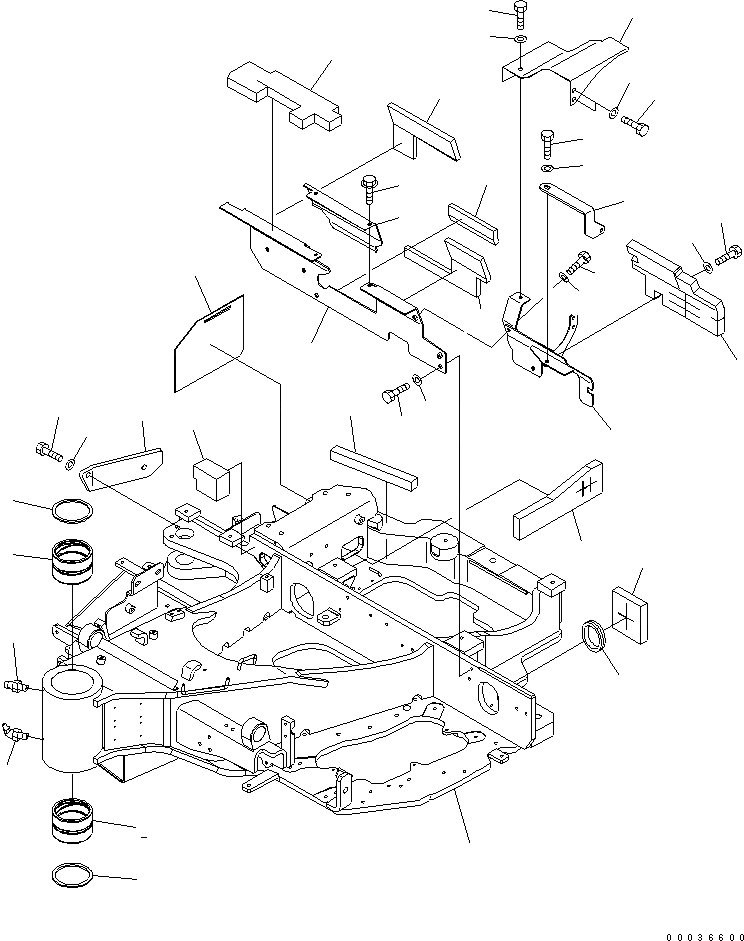 00036600