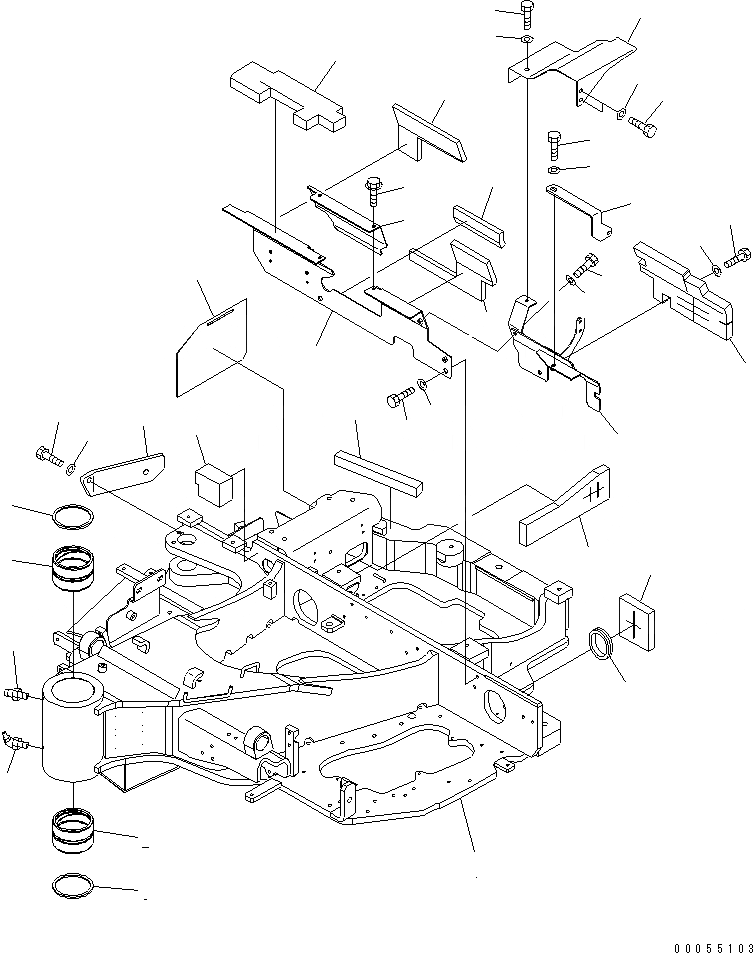 00055103