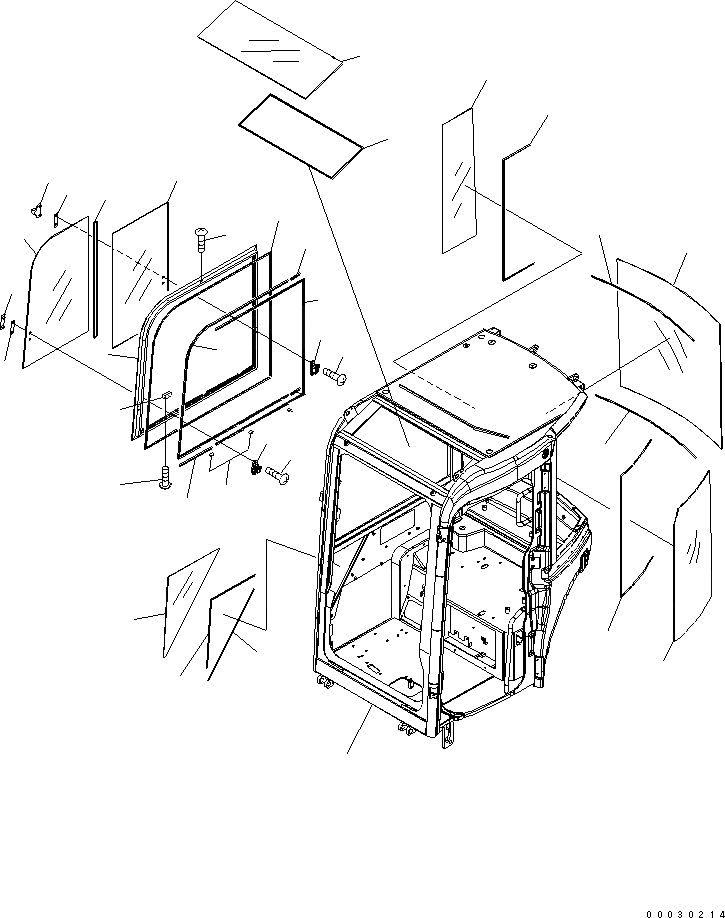 00030214