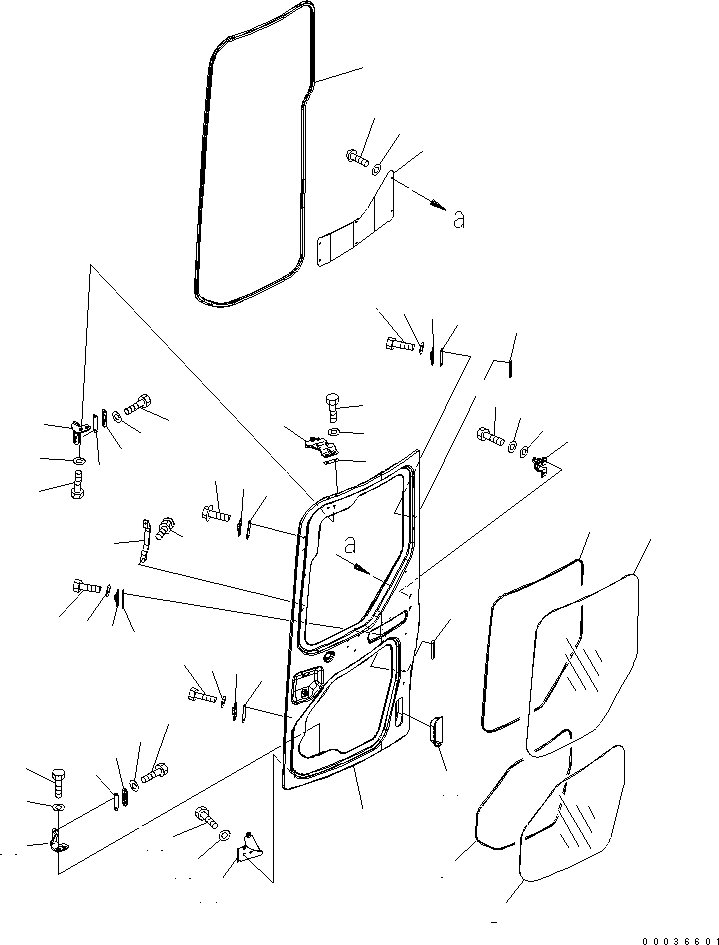 a

a

00036601