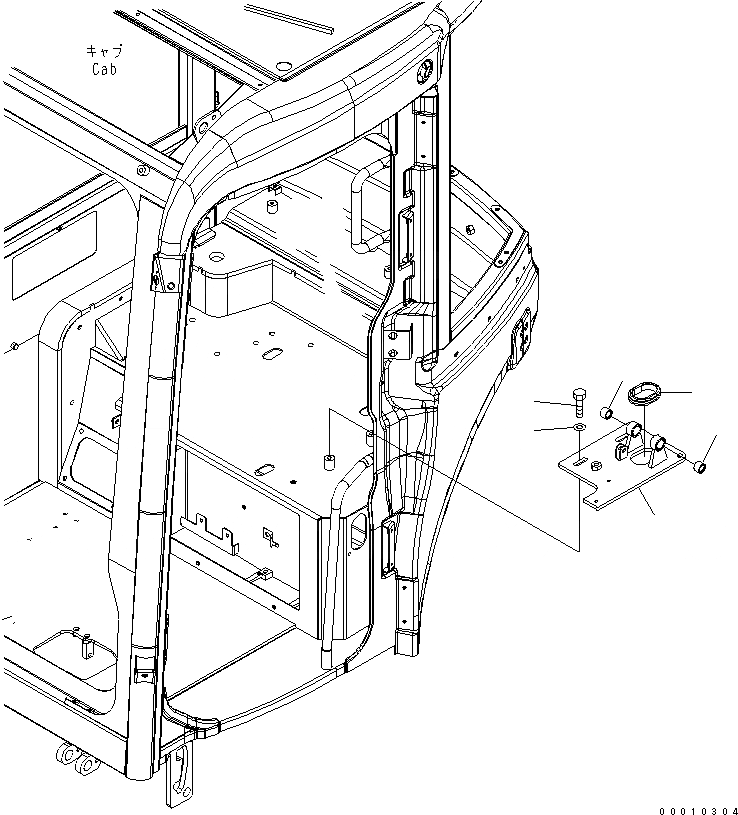 キャブ
Cab

00010304