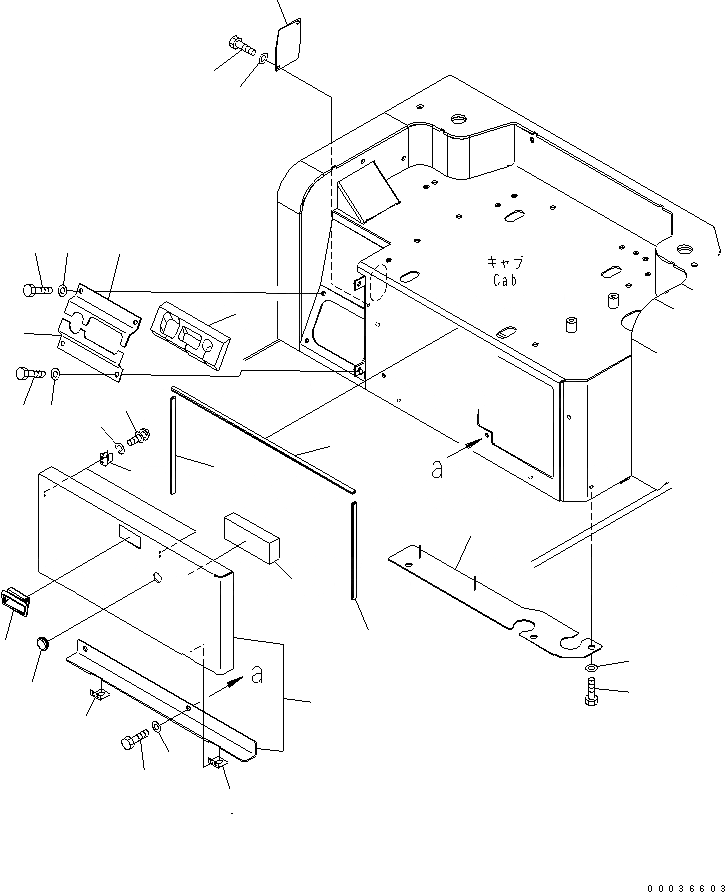 キャブ
Cab

a

a

00036603