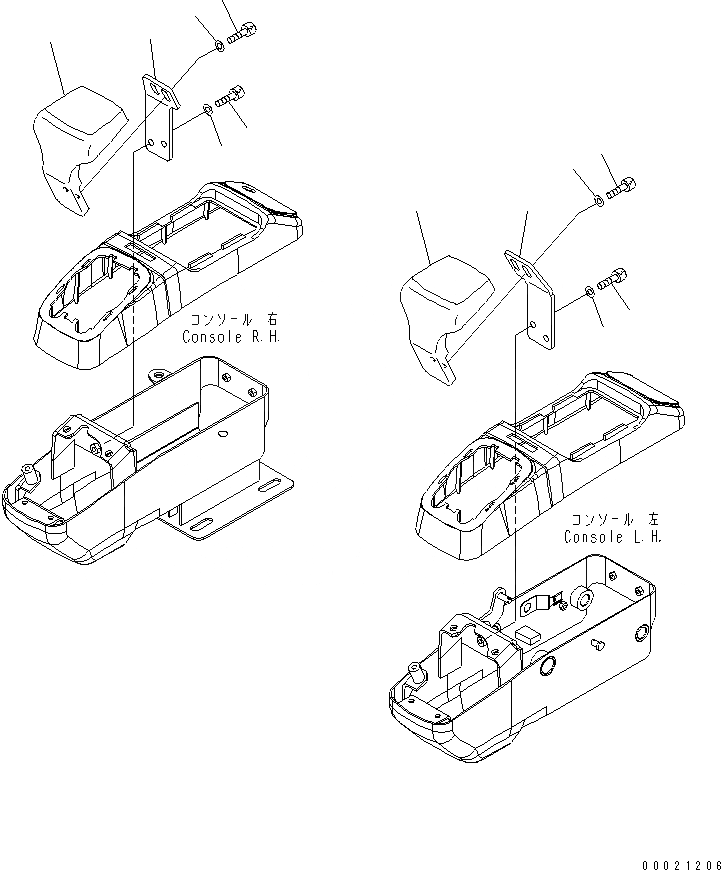 コンソール 右
Console R.H.

コンソール 左
Console L.H.

00021206