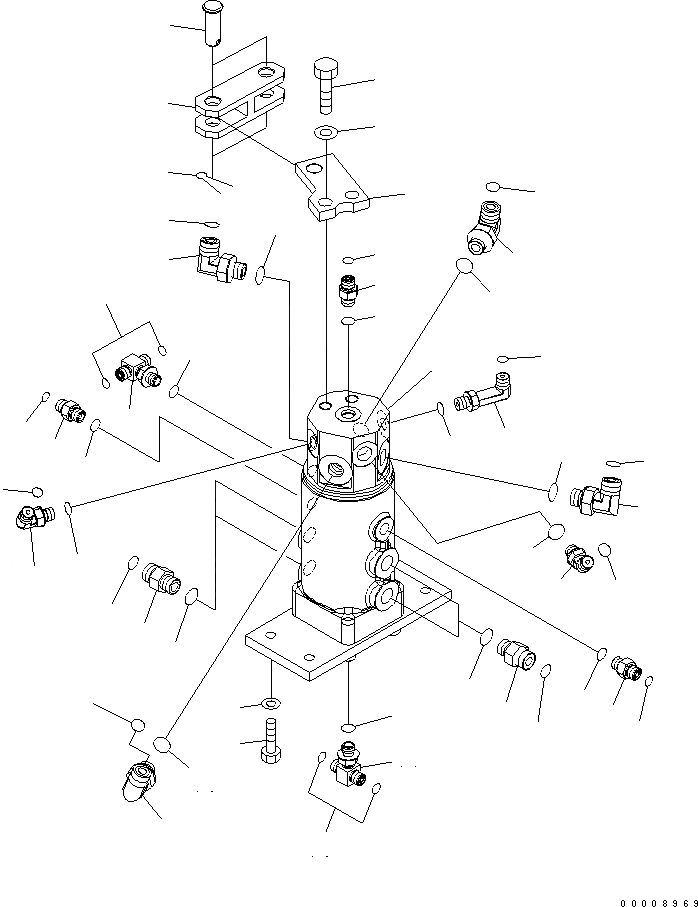 00008969