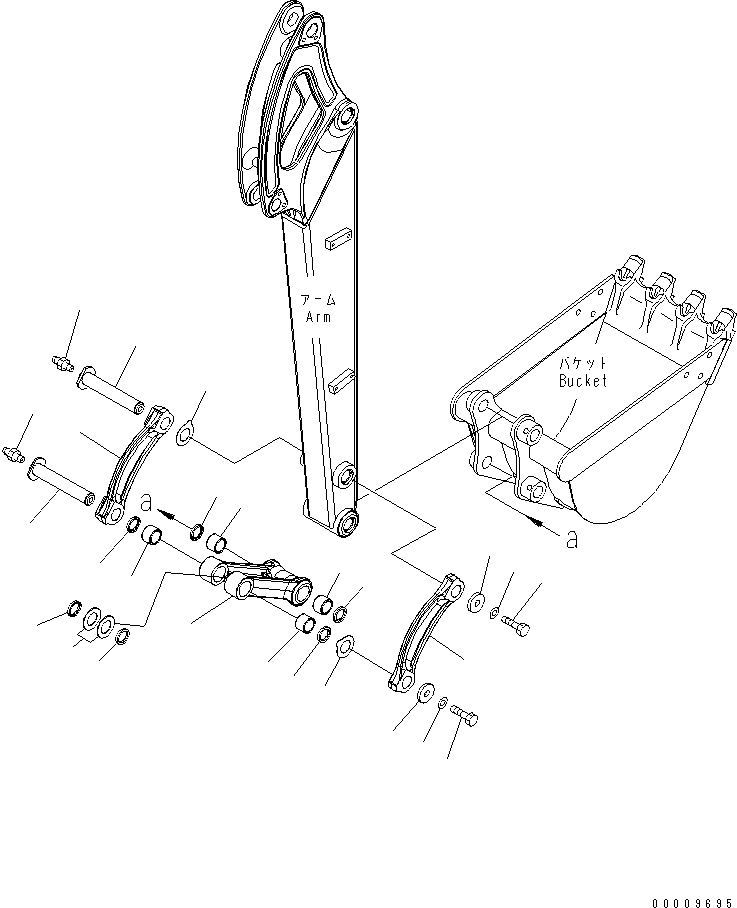 アーム
Arm

バケット
Bucket

a

a

00009695