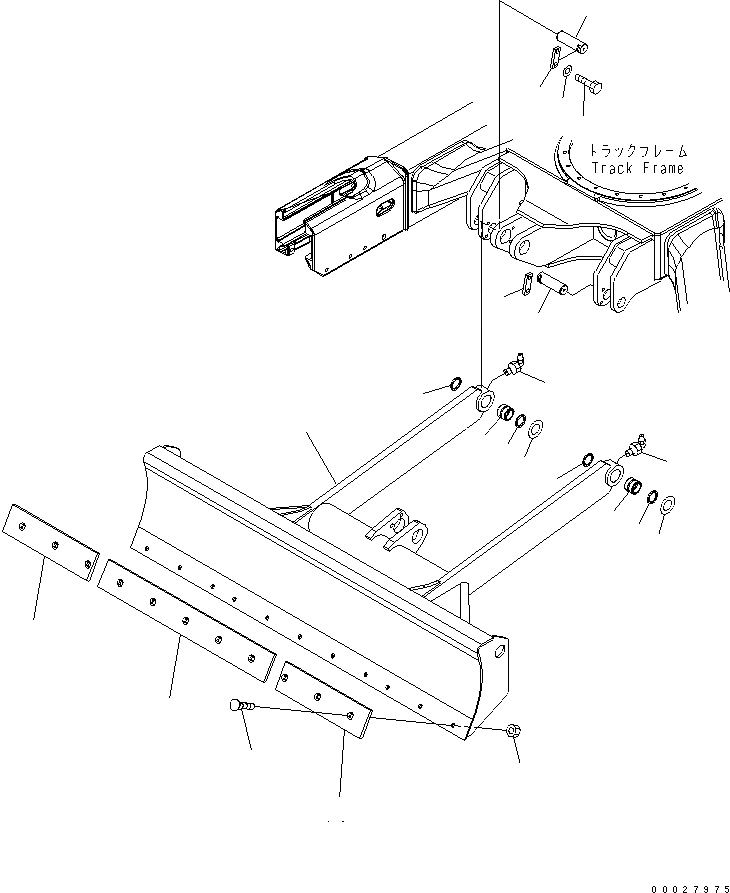 トラックフレーム
Track Frame

00027975