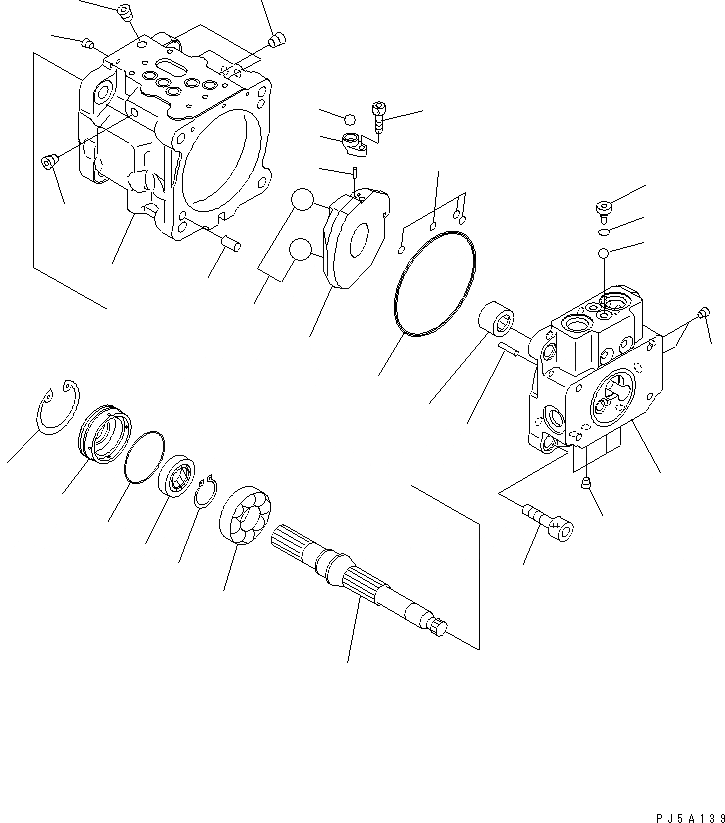 PJ5A139