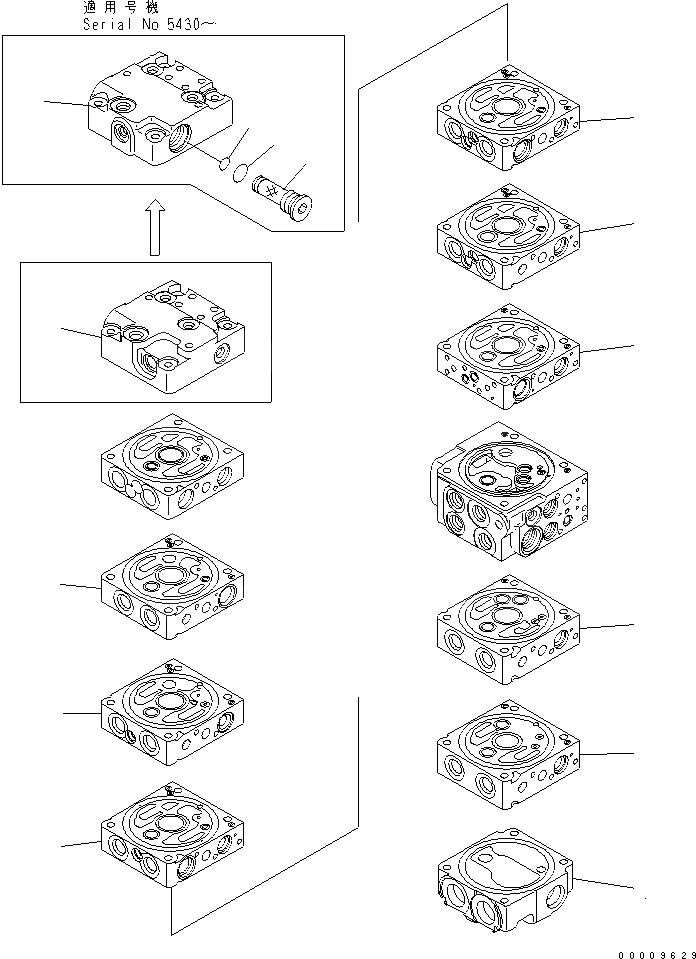 適用号機
Serial No 5430～

00009629