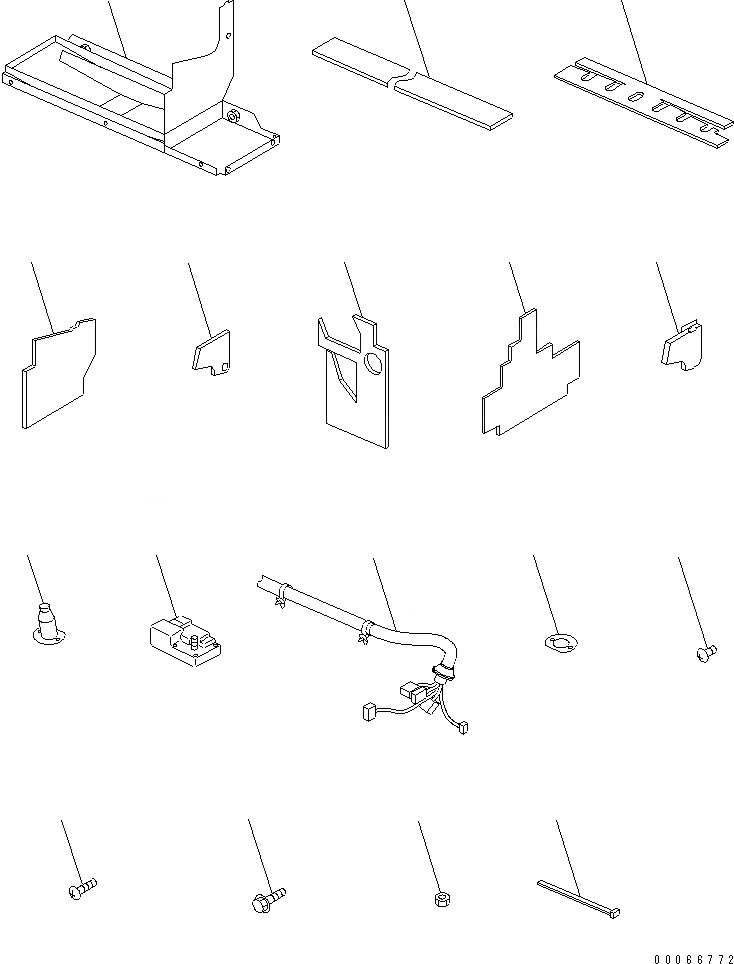 00066772