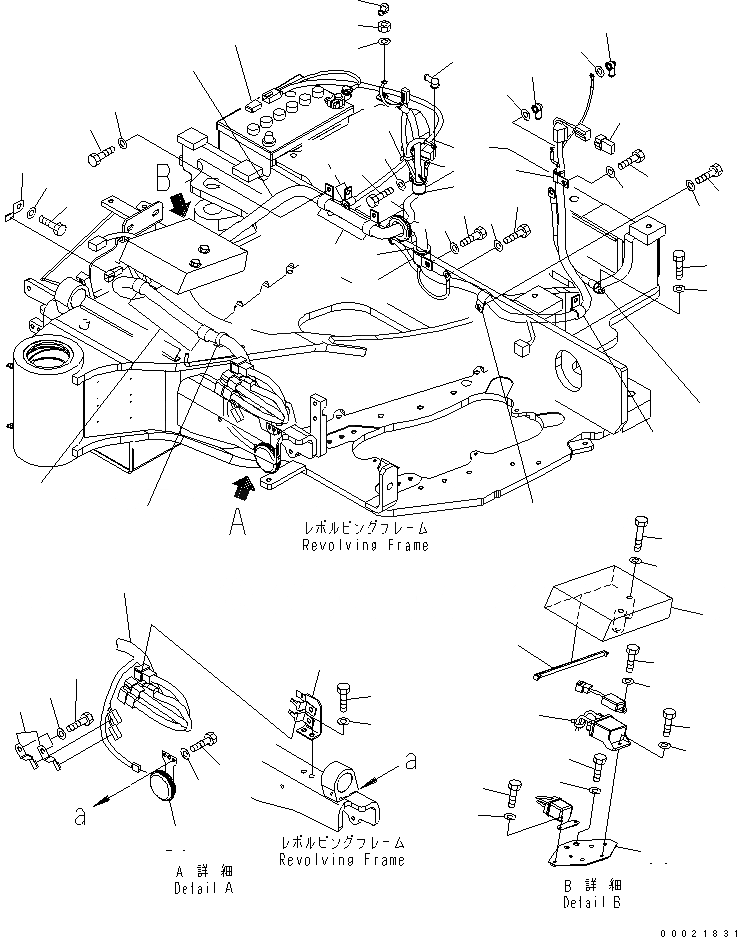 B

A

レボルビングフレーム
Revolving Frame

a

a

レボルビングフレーム
Revolving Frame

A 詳 細
Detail A

B 詳 細
Detail B

00021831