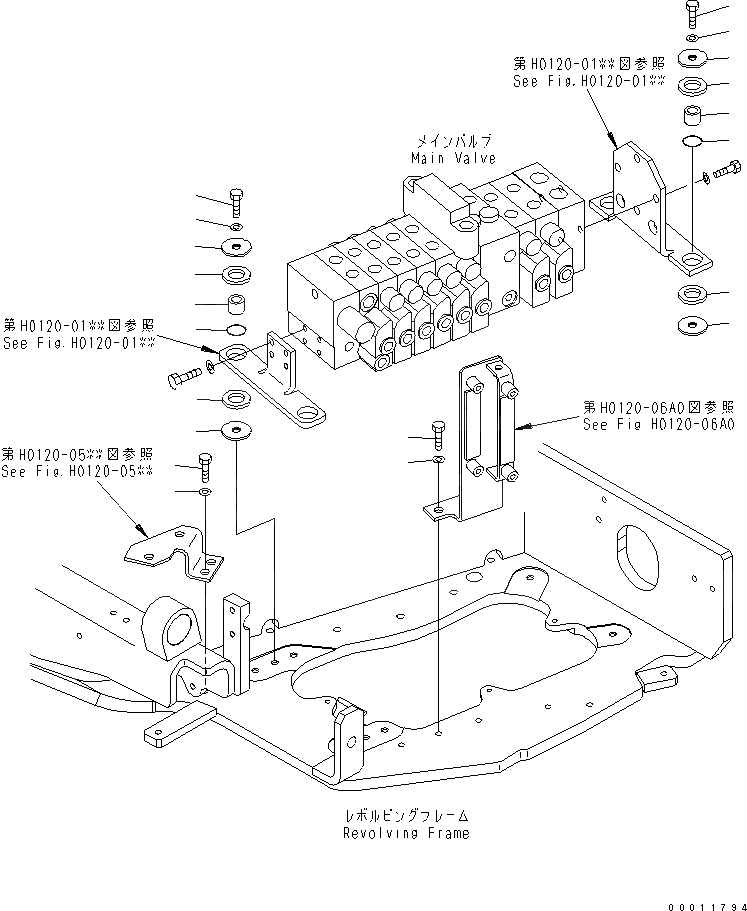 第H0120-01**図参照
See Fig.H0120-01**

メインバルブ
Main Valve

第H0120-01**図参照
See Fig.H0120-01**

第H0120-06A0図参照
See Fig H0120-06A0

第H0120-05**図参照
See Fig.H0120-05**

レボルビングフレーム
Revolving Frame

00011794