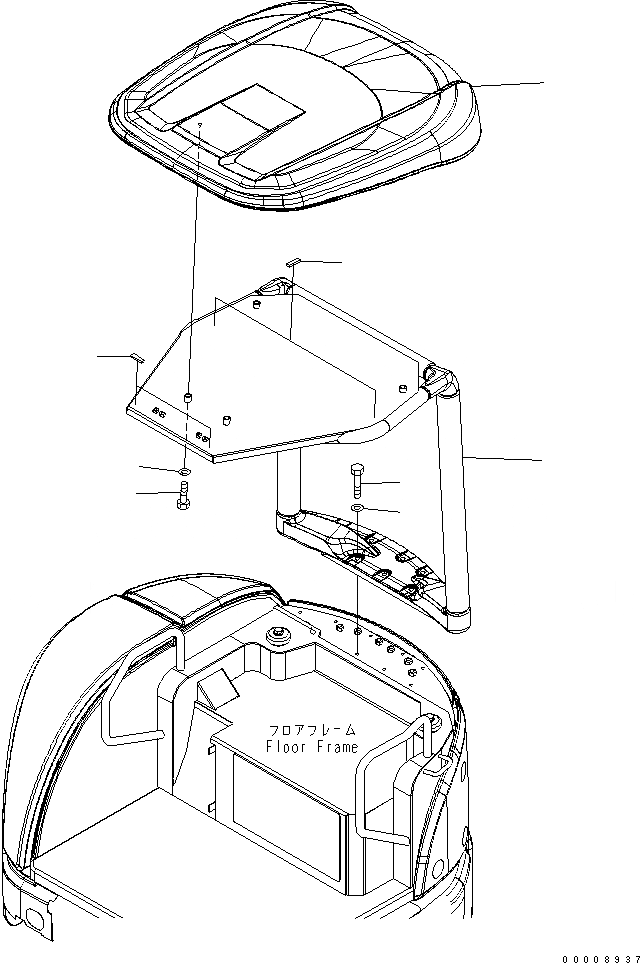 フロアフレーム
Floor Frame

00008937