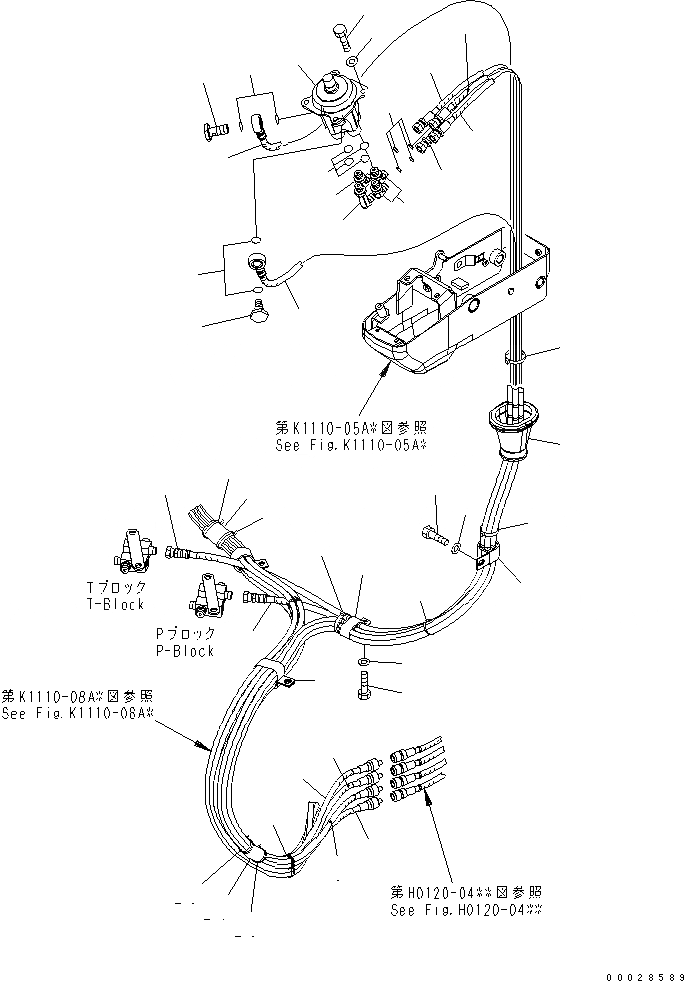 第K1110-05A※図参照
See Fig.K1110-05A※

Tブロック
T-Block

Pブロック
P-Block

第K1110-08A※図参照
See Fig.K1110-08A※

第H0120-04※※図参照
See Fig.H0120-04※※

00028589