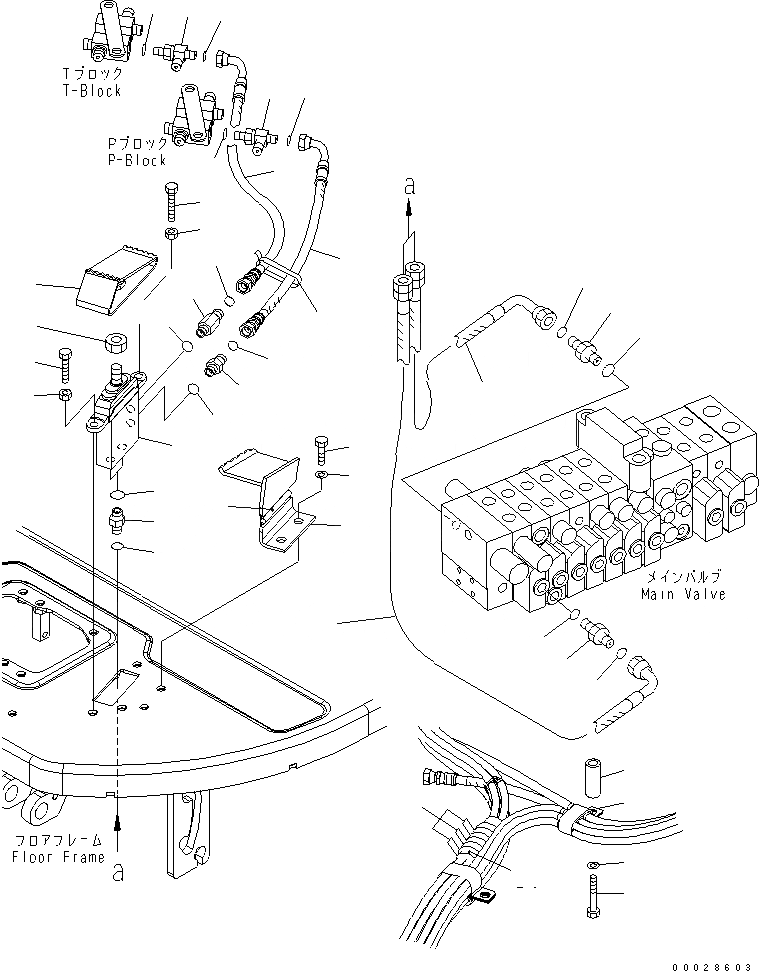 Tブロック
T-Block

Pブロック
P-Block

a

メインバルブ
Main Valve

フロアフレーム
Floor Frame

a

00028603