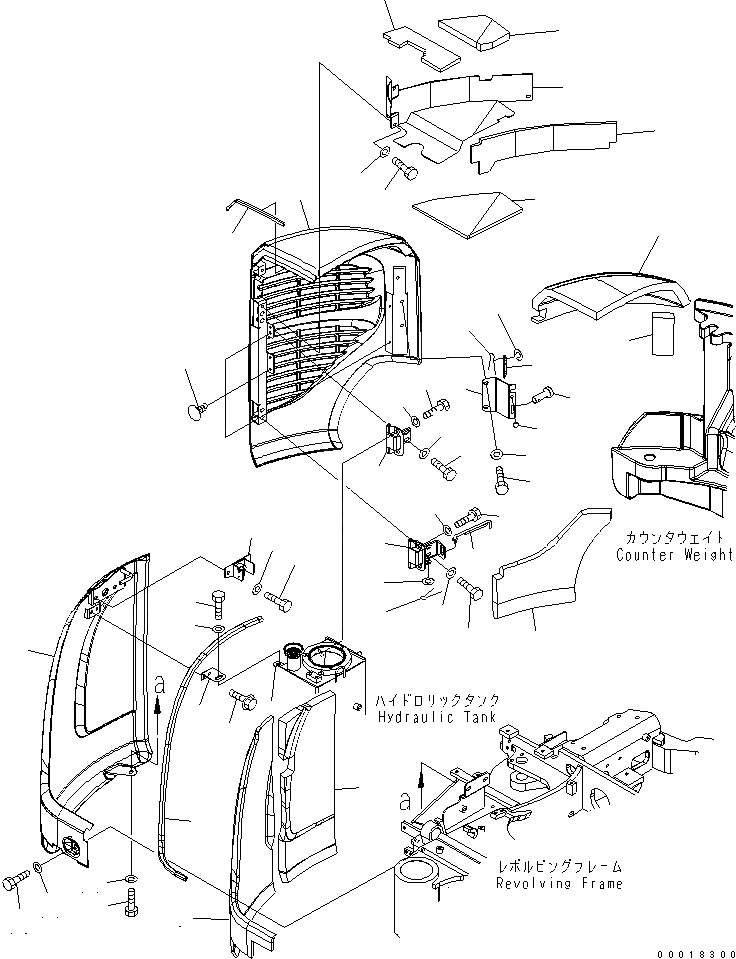 カウンタウェイト
Counter Weight

a

ハイドロリックタンク
Hydraulic Tank

a

レボルビングフレーム
Revolving Frame

00018300